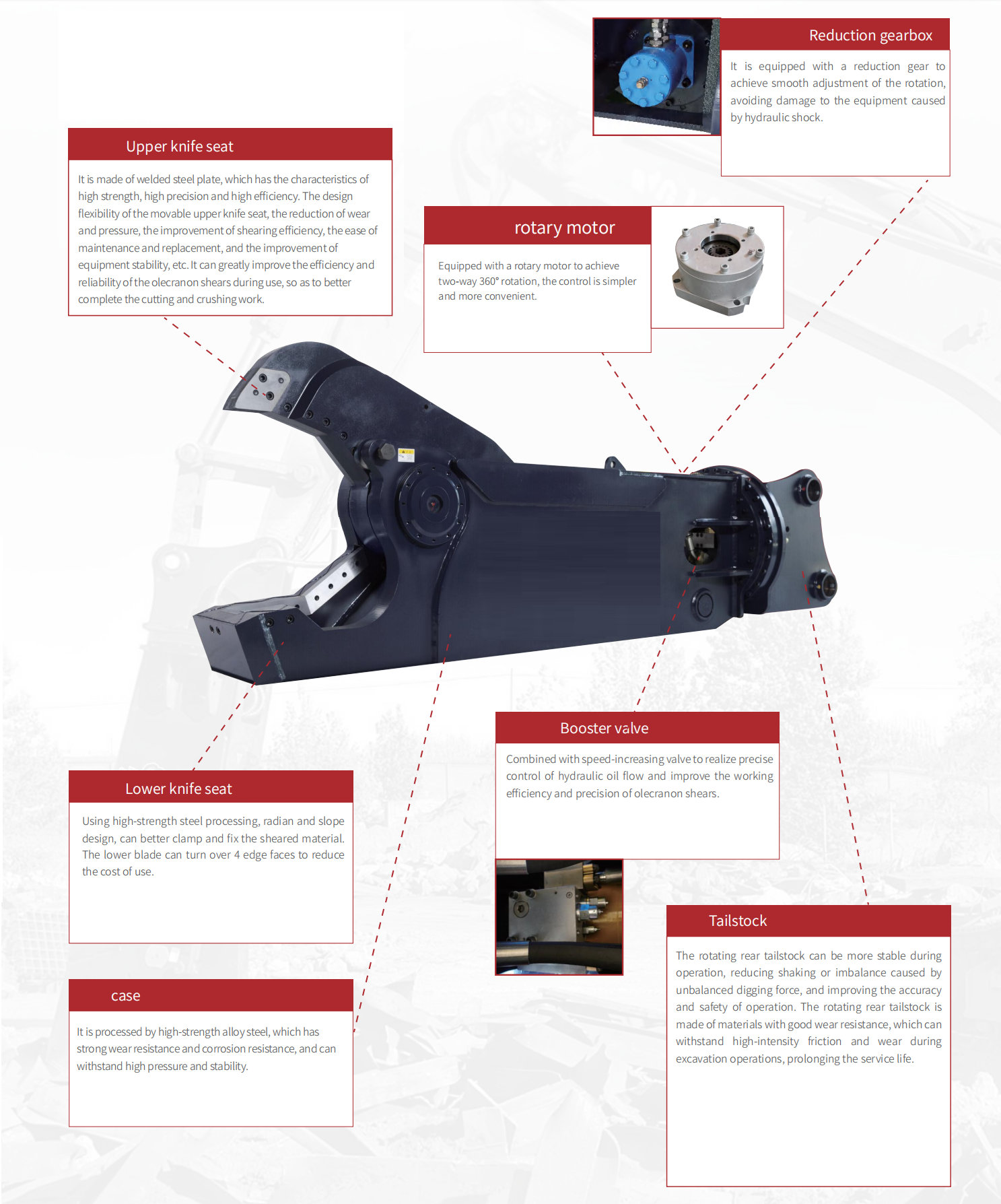 Reduction gearbox

It is equipped with a reduction gear to achieve smooth adjustment of the rotation, avoiding damage to the equipment caused by hydraulic shock.

Upper knife seat

It is made of welded steel plate, which has the characteristics of high strength, high precision and high efficiency. The design flexibility of the movable upper knife seat, the reduction of wear and pressure, the improvement of shearing efficiency, the ease of maintenance and replacement, and the improvement of equipment stability, etc. It can greatly improve the efficiency and reliability of the olecranon shears during use, so as to better complete the cutting and crushing work.

rotary motor

Equipped with a rotary motor to achieve two-way 360° rotation, the control is simpler and more convenient.

Booster valve

Combined with speed-increasing valve to realize precise control of hydraulic oil flow and improve the working efficiency and precision of olecranon shears.

Lower knife seat

Using high-strength steel processing, radian and slope design, can better clamp and fix the sheared material. The lower blade can turn over 4 edge faces to reduce the cost of use.

Tailstock

The rotating rear tailstock can be more stable during operation, reducing shaking or imbalance caused by unbalanced digging force, and improving the accuracy and safety of operation. The rotating rear tailstock is made of materials with good wear resistance, which can withstand high-intensity friction and wear during excavation operations, prolonging the service life.

case

It is processed by high-strength alloy steel, which has strong wear resistance and corrosion resistance, and can withstand high pressure and stability.